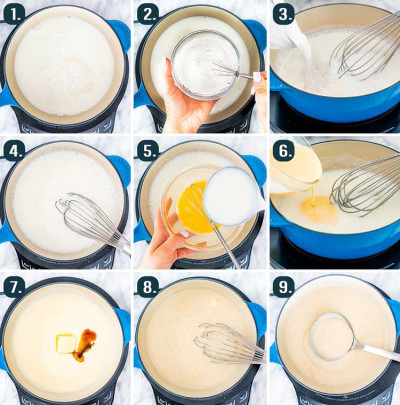 1.

2.

3.

4.

5.

6.

7.

8.

9.