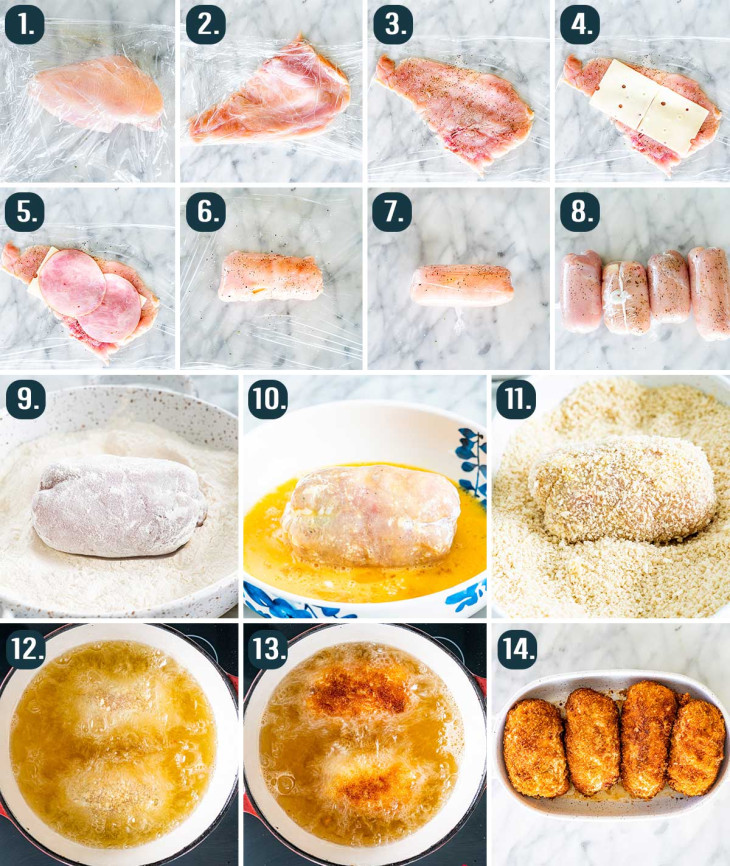 1.
2.
3.
4.
5.
6.
7.
8.
9.
10.
11.
12.
13.
14.