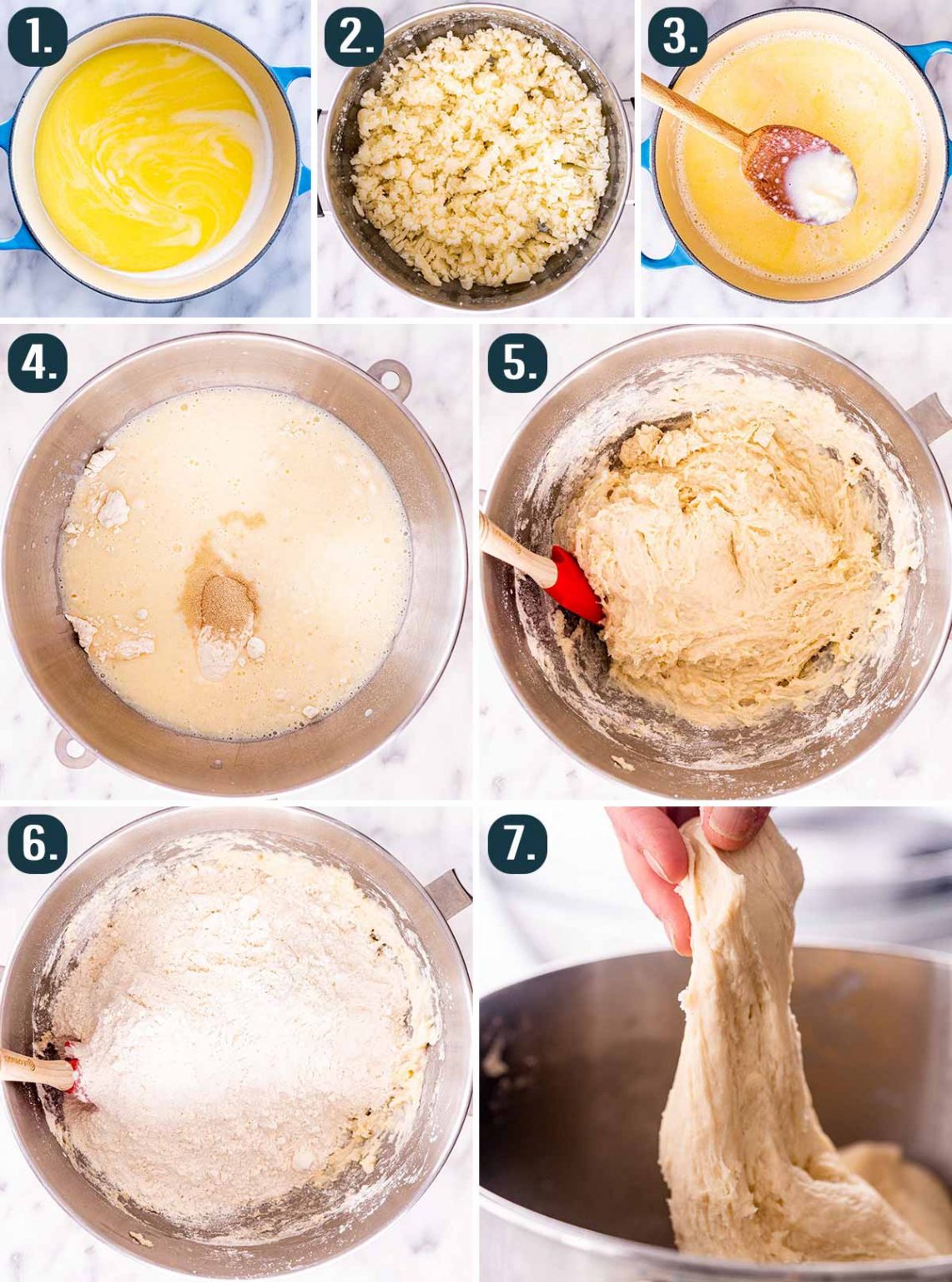 1.
2.
3.
4.
5.
6.
7.