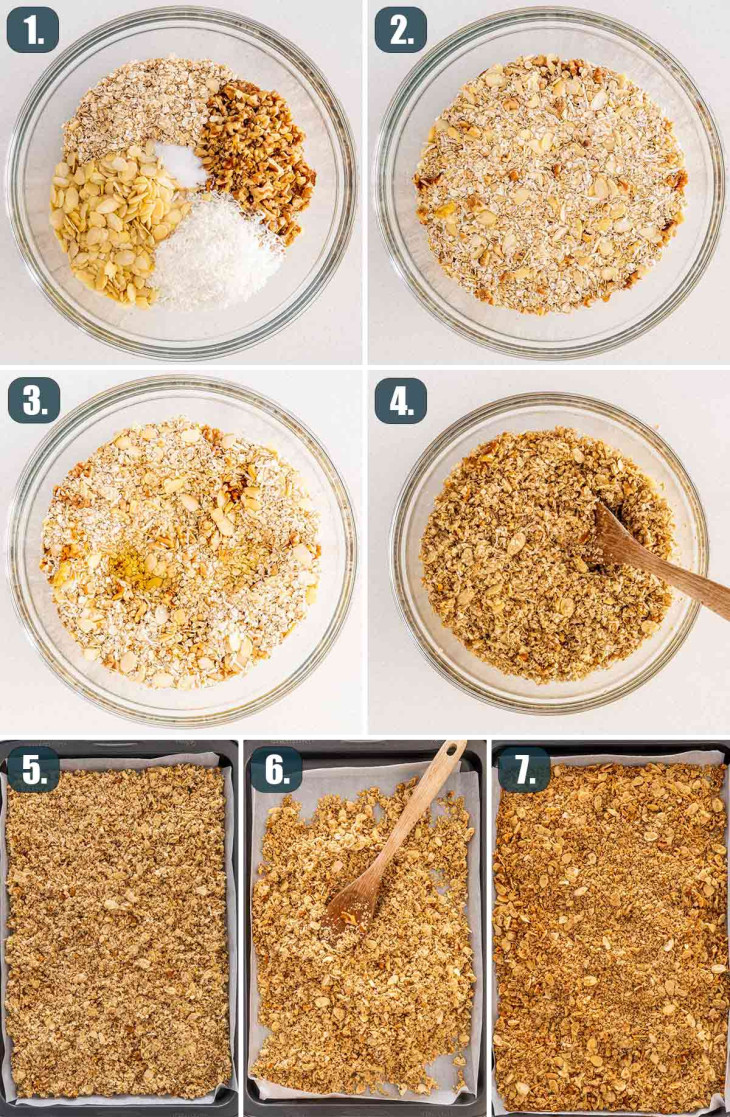 1.

2.

3.

4.

5.

6.

7.